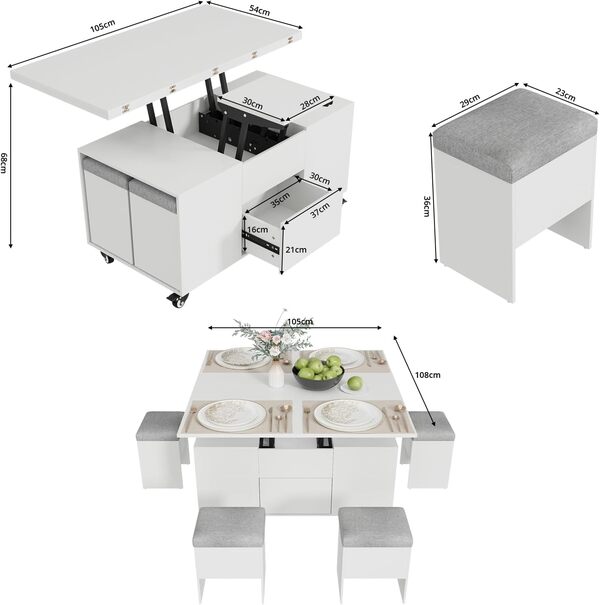 105cm
54cm
68cm
30cm
28cm
30cm
35cm
37cm
16cm
21cm
29cm
23cm
36cm
105cm
108cm